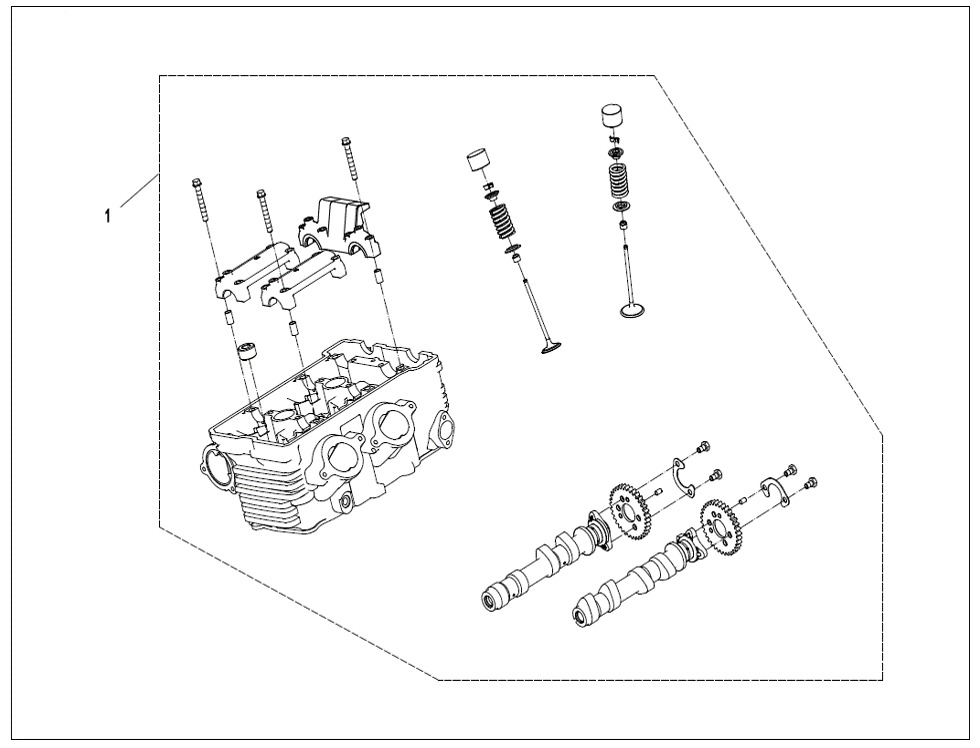 1